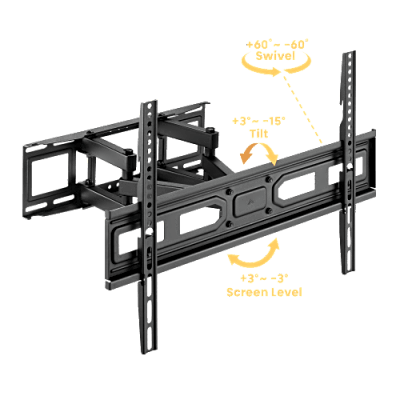 +60°~ -60°
Swivel

+3°~ -15°
Tilt

+3°~ -3°
Screen Level